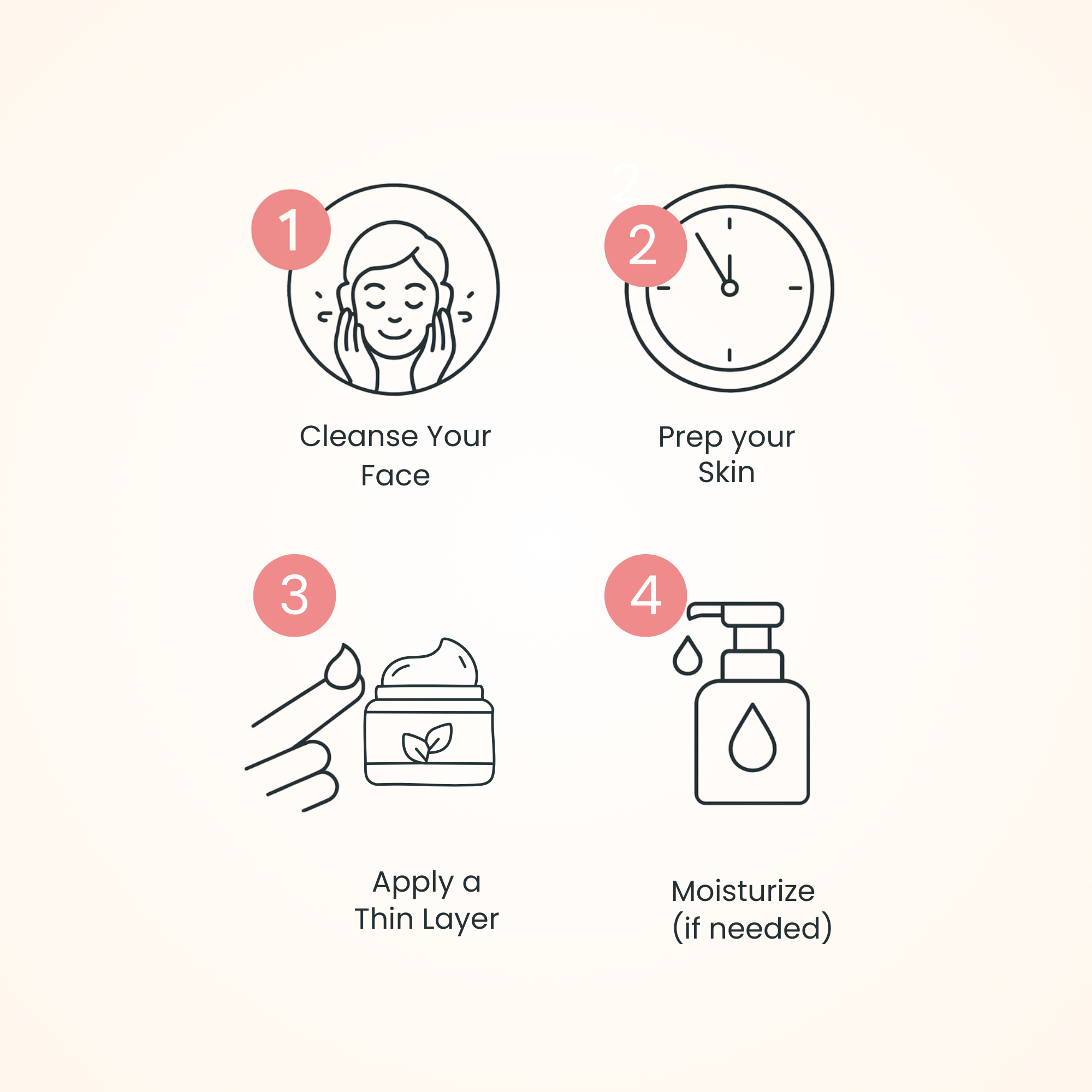 1

Cleanse Your Face

2

Prep your Skin

3

Apply a Thin Layer

4

Moisturize (if needed)